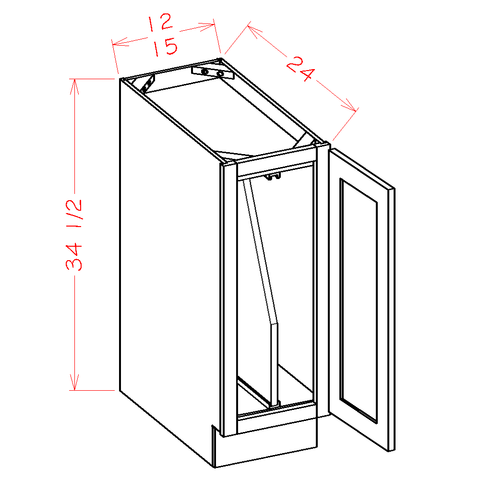 12
15

24

34 1/2